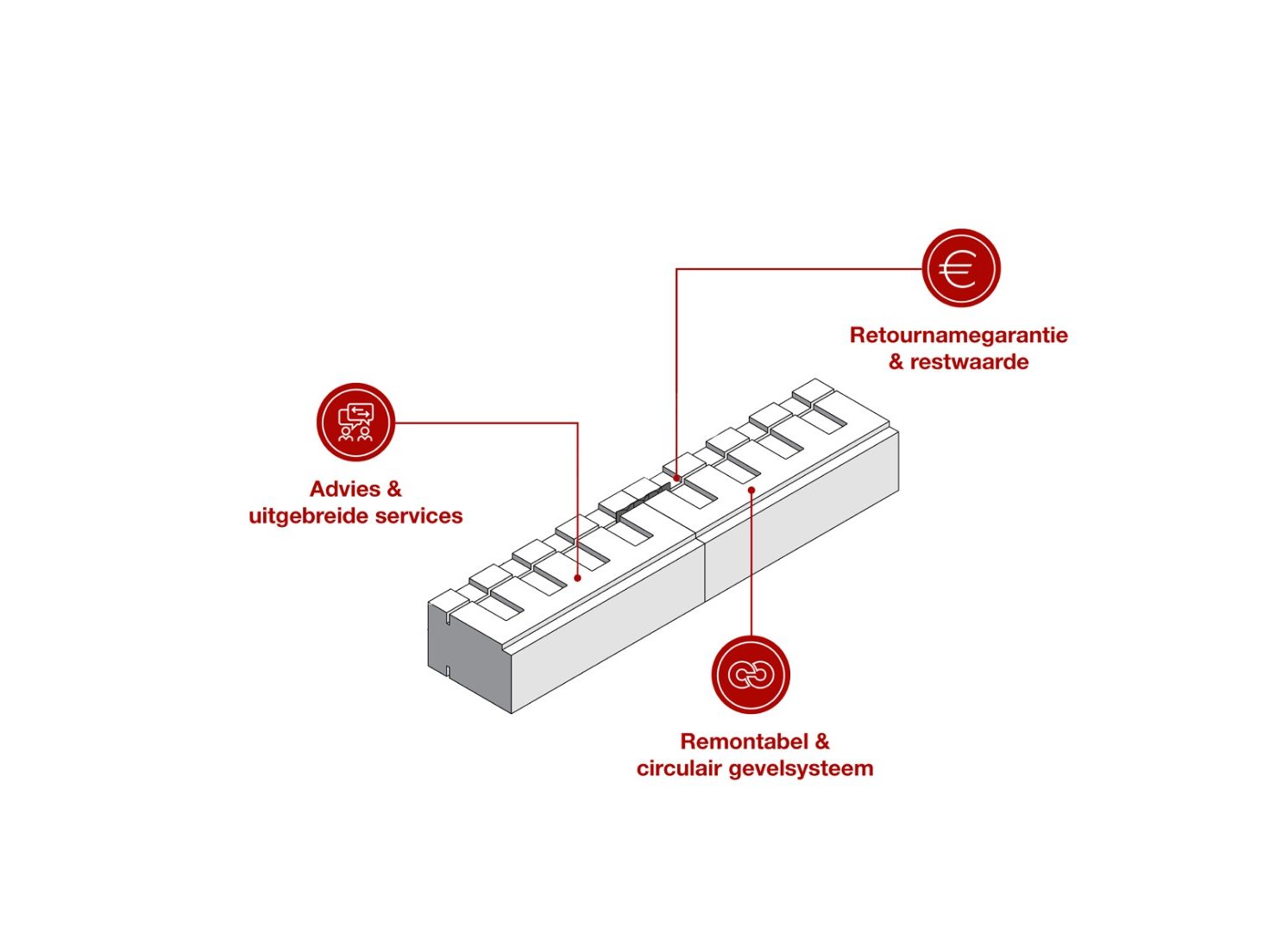 Retournamegarantie & restwaarde

Advies & uitgebreide services

Remontabel & circulair gevelsysteem